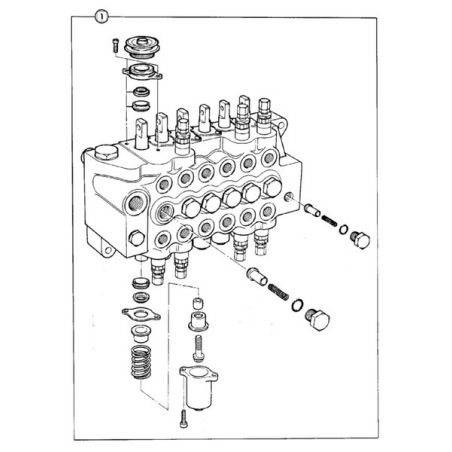 1